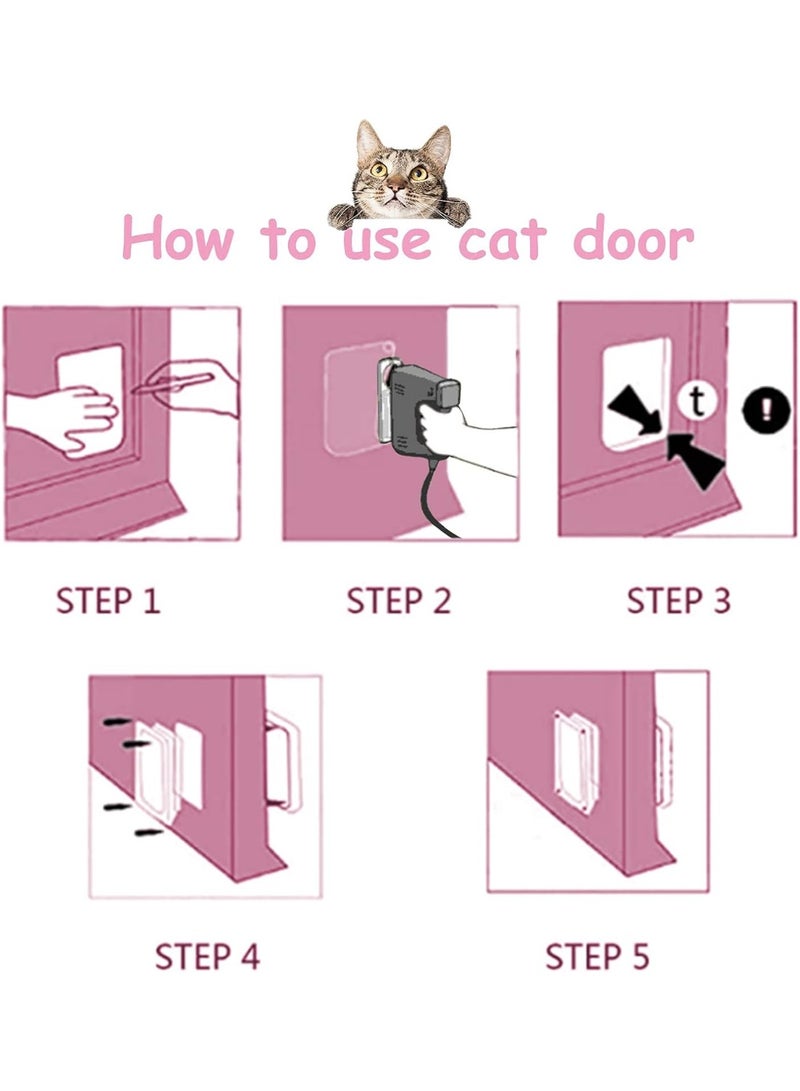 How to use cat door

t

!

STEP 1

STEP 2

STEP 3

STEP 4

STEP 5